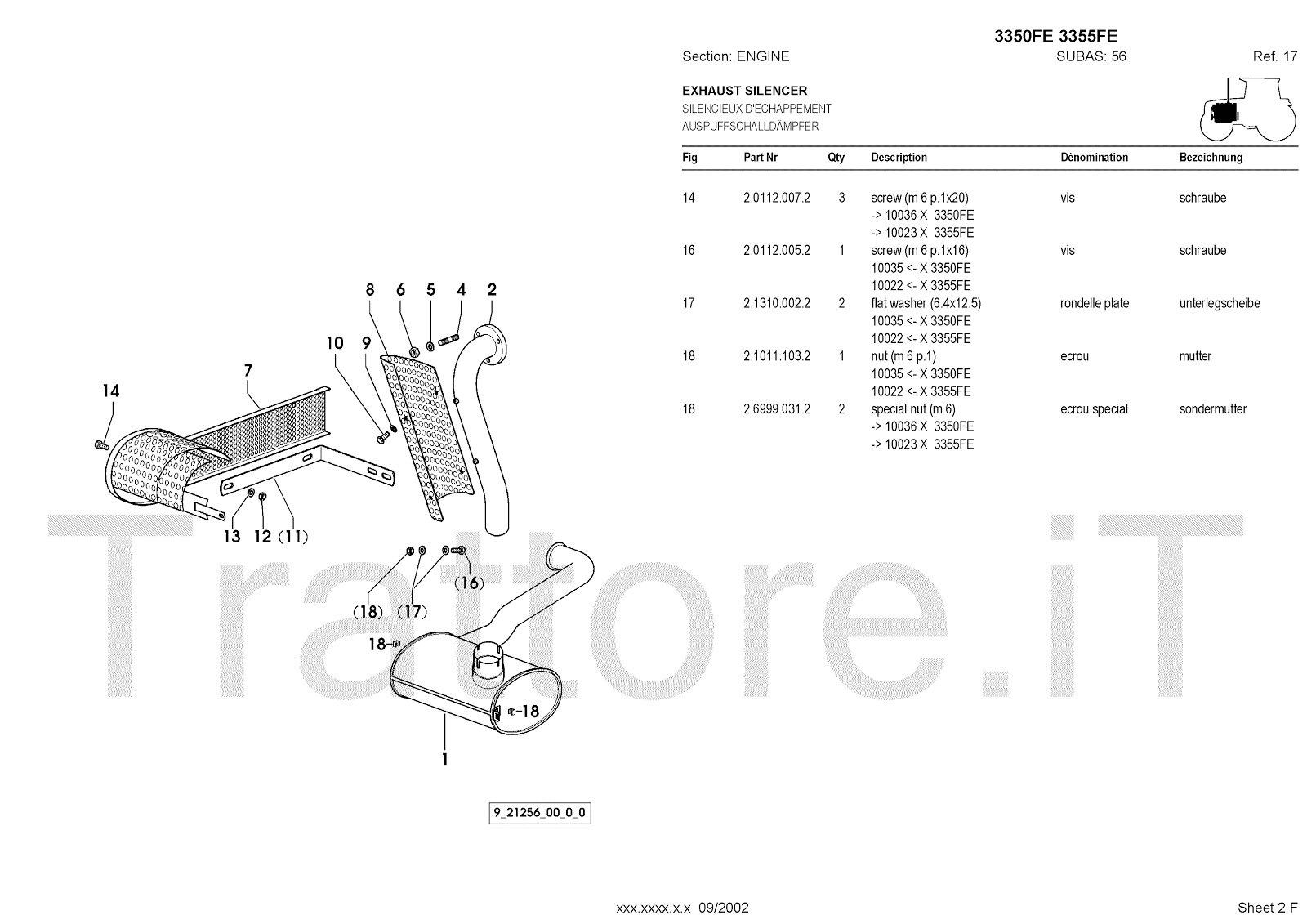 3350FE 3355FE

Section: ENGINE SUBAS: 56 Ref. 17

EXHAUST SILENCER
SILENCIEUX D'ECHAPPEMENT
AUSPUFFSCHALLDÄMPFER

| Fig | Part Nr | Qty | Description | Dénomination | Bezeichnung |
|---|---|---|---|---|---|
| 14 | 2.0112.007.2 | 3 | screw (m 6 p.1x20) -> 10036 X 3350FE -> 10023 X 3355FE | vis | schraube |
| 16 | 2.0112.005.2 | 1 | screw (m 6 p.1x16) 10035 <- X 3350FE 10022 <- X 3355FE | vis | schraube |
| 17 | 2.1310.002.2 | 2 | flat washer (6.4x12.5) 10035 <- X 3350FE 10022 <- X 3355FE | rondelle plate | unterlegscheibe |
| 18 | 2.1011.103.2 | 1 | nut (m 6 p.1) 10035 <- X 3350FE 10022 <- X 3355FE | ecrou | mutter |
| 18 | 2.6999.031.2 | 2 | special nut (m 6) -> 10036 X 3350FE -> 10023 X 3355FE | ecrou special | sondermutter |

8 6 5 4 2
10 9
7
14
13 12 (11)
(16)
(18) (17)
18
18
1

Trattore.iT

9_21256_00_0_0

xxx.xxxx.x.x 09/2002

Sheet 2 F