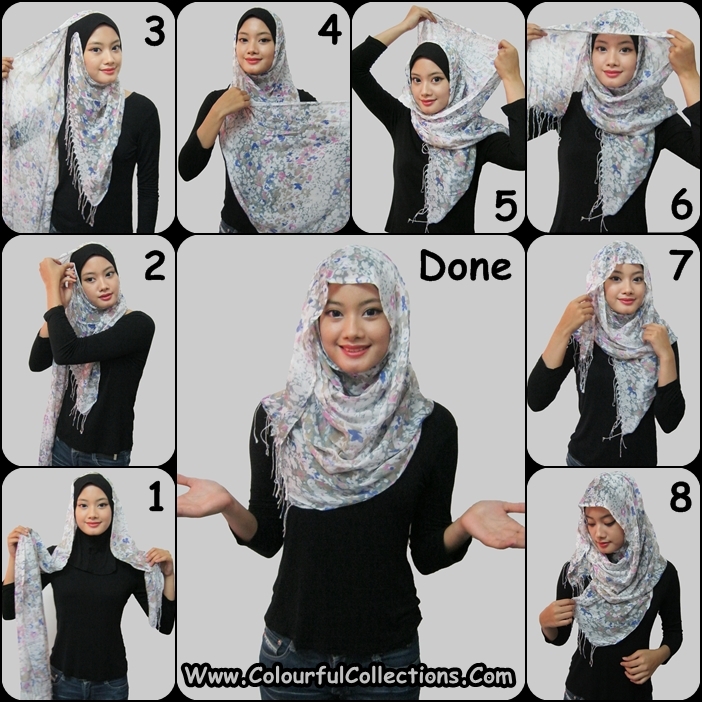 3

4

5

6

2

Done

7

1

8

Www.ColourfulCollections.Com