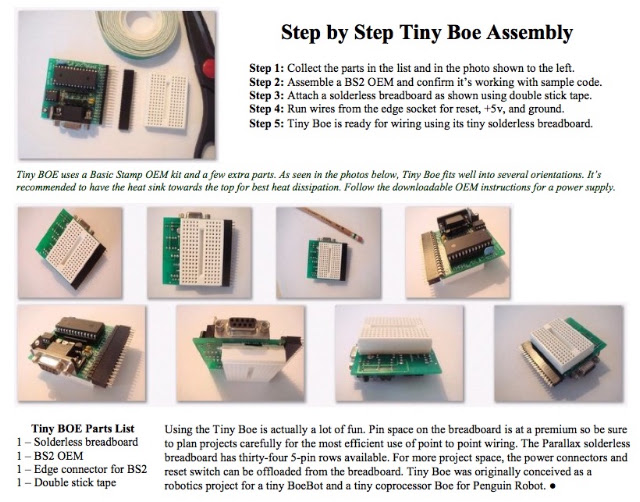 Step by Step Tiny Boe Assembly

Step 1: Collect the parts in the list and in the photo shown to the left.
Step 2: Assemble a BS2 OEM and confirm it's working with sample code.
Step 3: Attach a solderless breadboard as shown using double stick tape.
Step 4: Run wires from the edge socket for reset, +5v, and ground.
Step 5: Tiny Boe is ready for wiring using its tiny solderless breadboard.

Tiny BOE uses a Basic Stamp OEM kit and a few extra parts. As seen in the photos below, Tiny Boe fits well into several orientations. It's recommended to have the heat sink towards the top for best heat dissipation. Follow the downloadable OEM instructions for a power supply.

Tiny BOE Parts List
1 – Solderless breadboard
1 – BS2 OEM
1 – Edge connector for BS2
1 – Double stick tape

Using the Tiny Boe is actually a lot of fun. Pin space on the breadboard is at a premium so be sure to plan projects carefully for the most efficient use of point to point wiring. The Parallax solderless breadboard has thirty-four 5-pin rows available. For more project space, the power connectors and reset switch can be offloaded from the breadboard. Tiny Boe was originally conceived as a robotics project for a tiny BoeBot and a tiny coprocessor Boe for Penguin Robot. ●