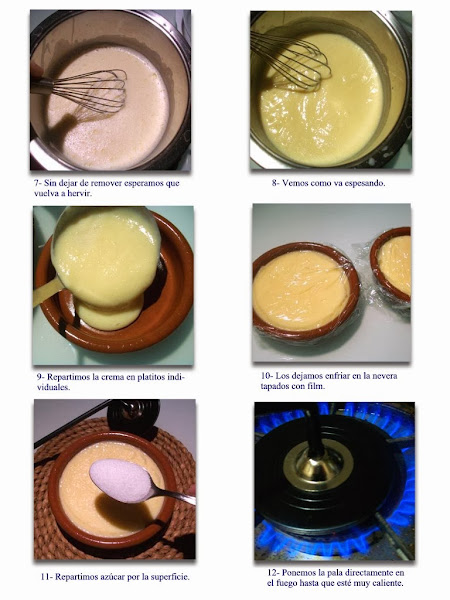 7- Sin dejar de remover esperamos que vuelva a hervir.

8- Vemos como va espesando.

9- Repartimos la crema en platitos individuales.

10- Los dejamos enfriar en la nevera tapados con film.

11- Repartimos azúcar por la superficie.

12- Ponemos la pala directamente en el fuego hasta que esté muy caliente.