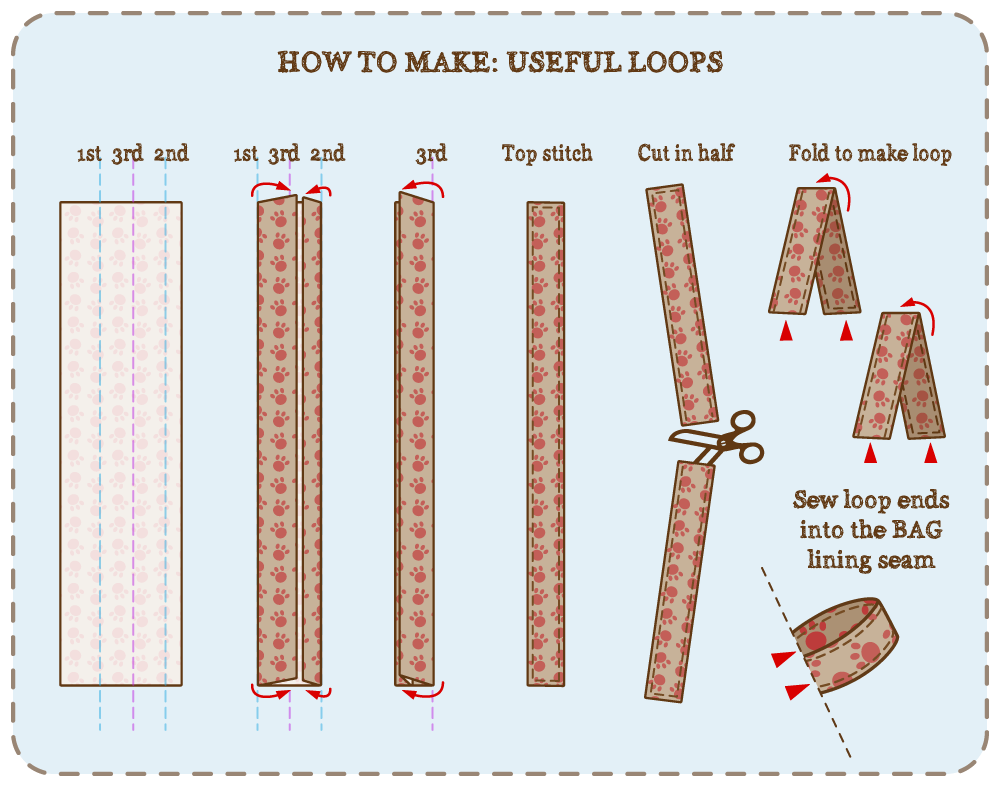 HOW TO MAKE: USEFUL LOOPS

1st 3rd 2nd

1st 3rd 2nd

3rd

Top stitch

Cut in half

Fold to make loop

Sew loop ends into the BAG lining seam