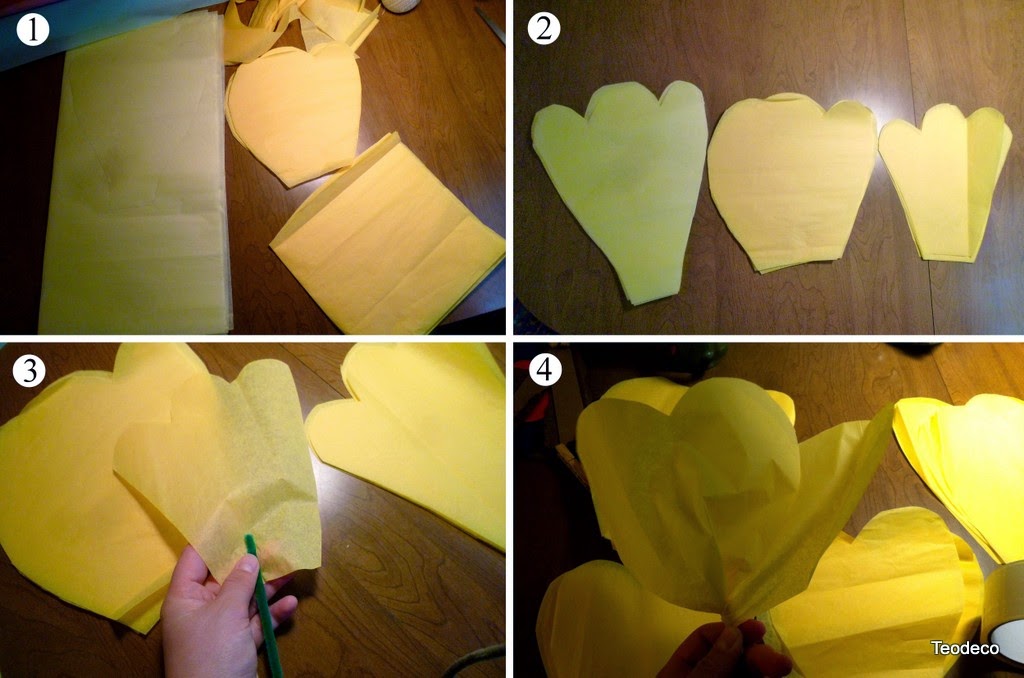 1

2

3

4

Teodeco