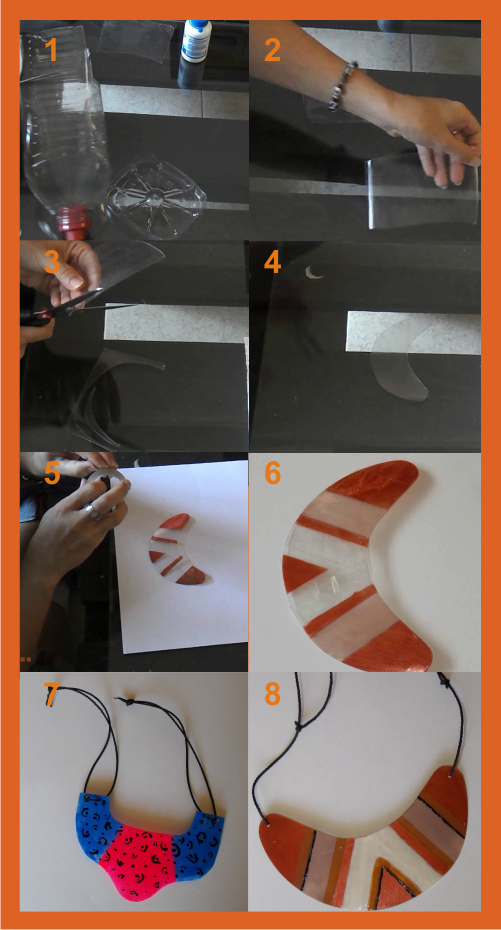 1
2
3
4
5
6
7
8