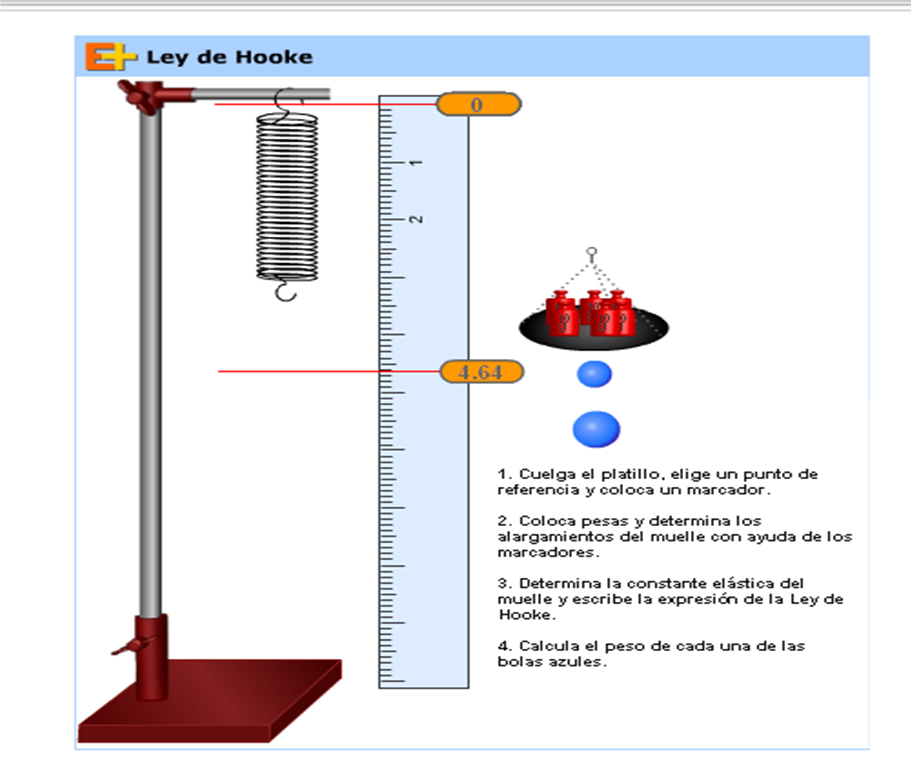 Ley de Hooke

0

1

2

4.64

1. Cuelga el platillo, elige un punto de referencia y coloca un marcador.

2. Coloca pesas y determina los alargamientos del muelle con ayuda de los marcadores.

3. Determina la constante elástica del muelle y escribe la expresión de la Ley de Hooke.

4. Calcula el peso de cada una de las bolas azules.