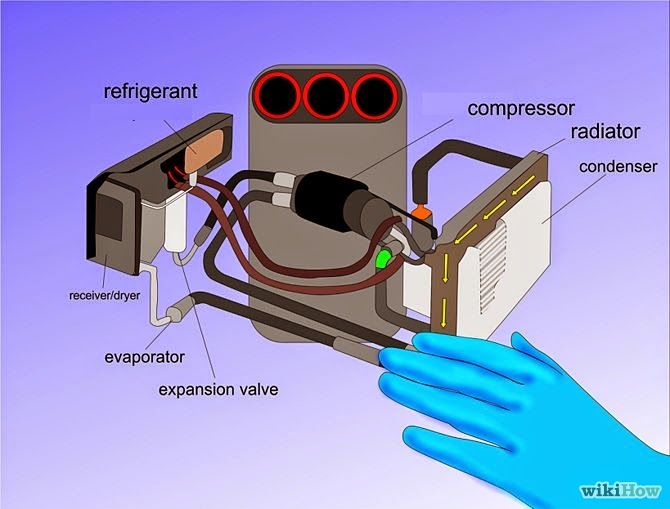 refrigerant

compressor

radiator

condenser

receiver/dryer

evaporator

expansion valve

wikiHow