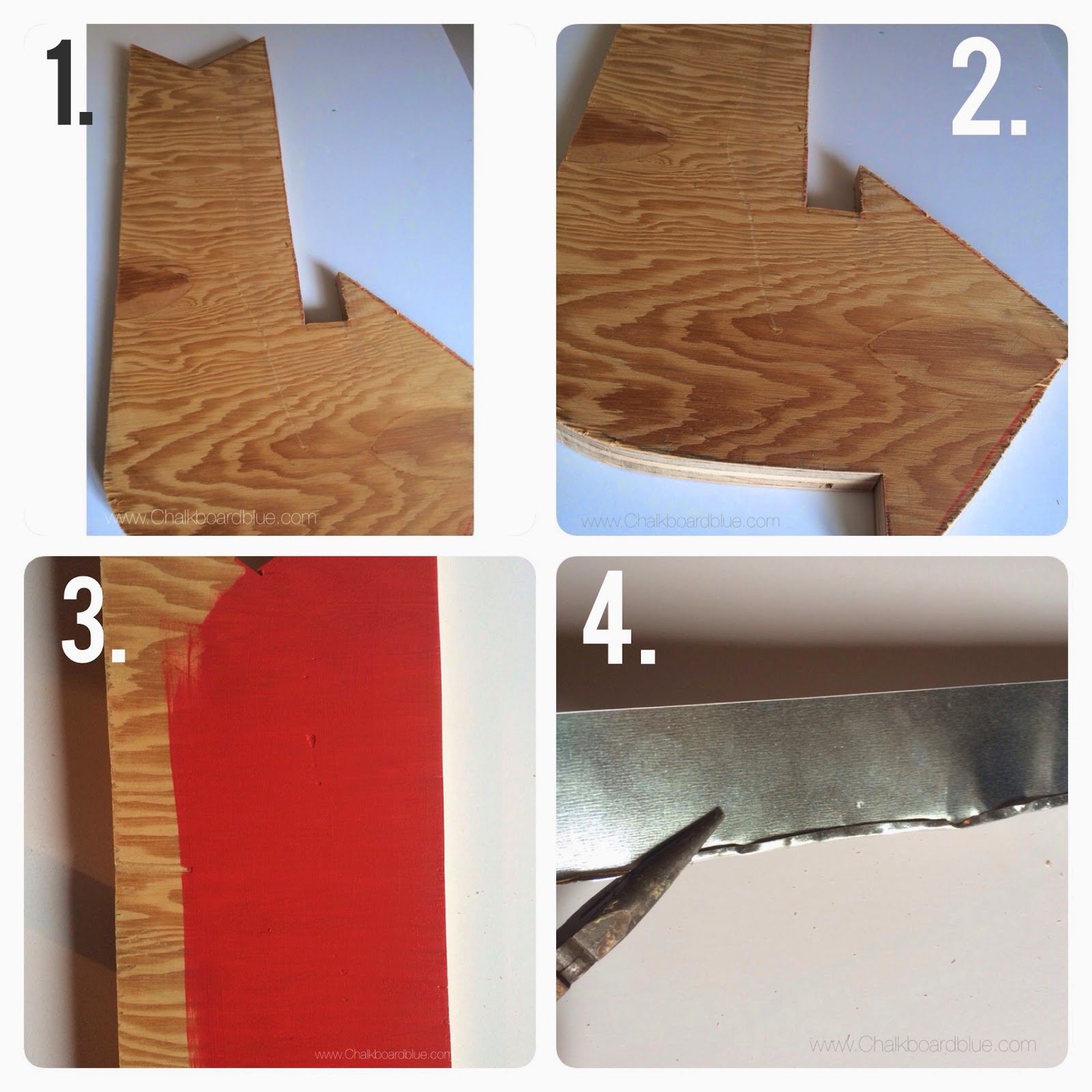 1.

www.Chalkboardblue.com

2.

www.Chalkboardblue.com

3.

www.Chalkboardblue.com

4.

www.Chalkboardblue.com