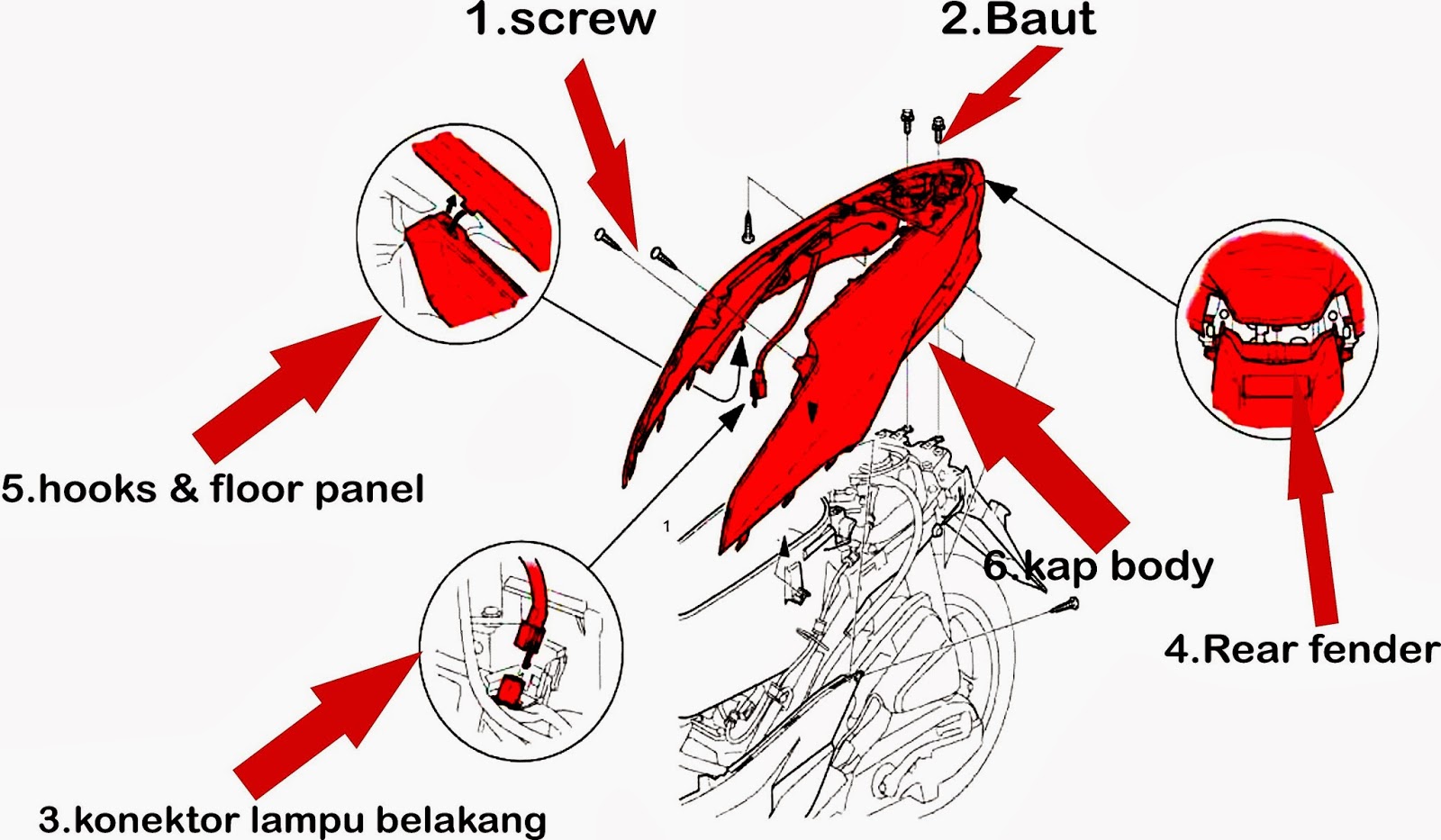 1.screw

2.Baut

5.hooks & floor panel

1

6.kap body

4.Rear fender

3.konektor lampu belakang