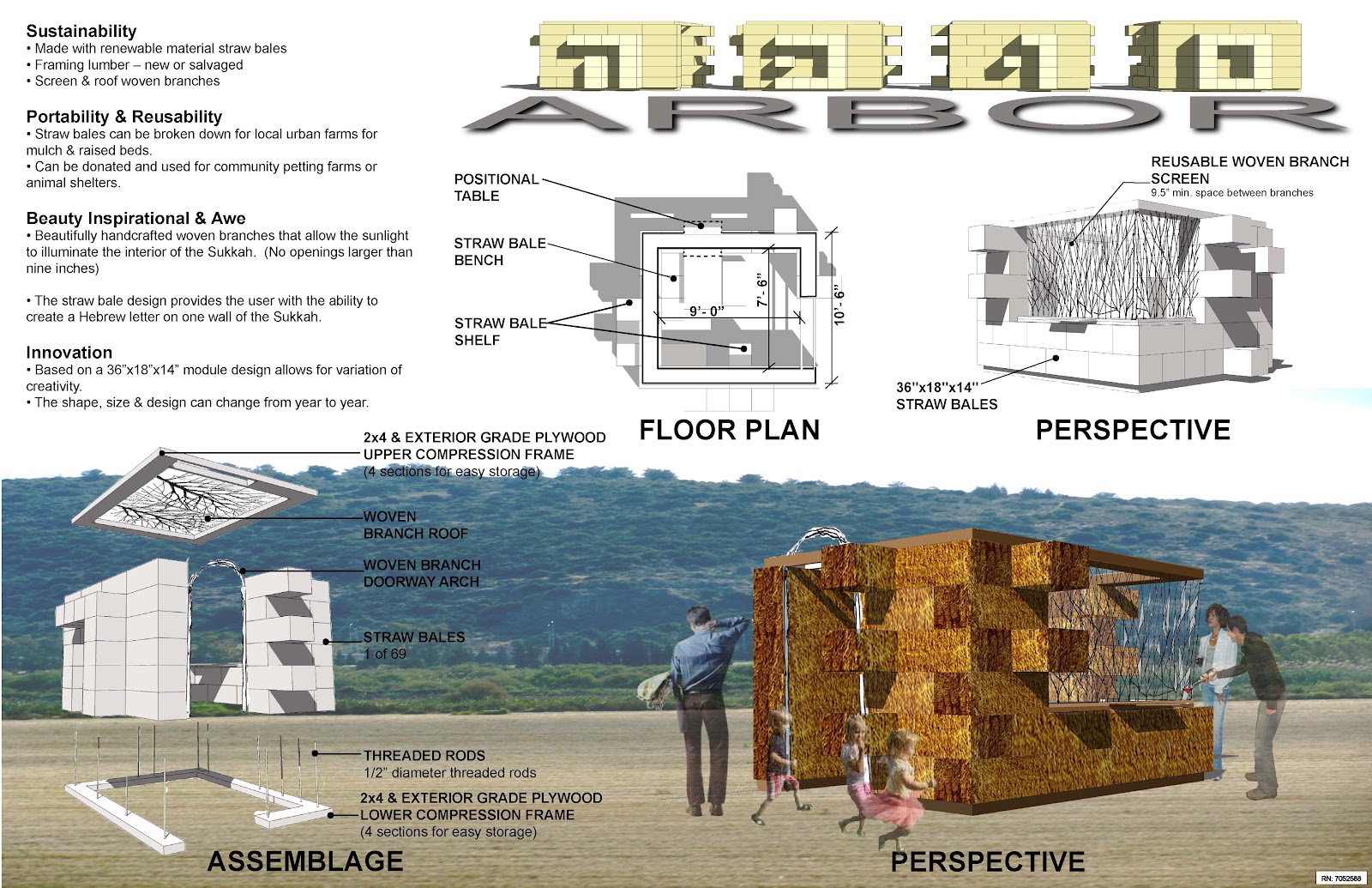 Sustainability
• Made with renewable material straw bales
• Framing lumber – new or salvaged
• Screen & roof woven branches

Portability & Reusability
• Straw bales can be broken down for local urban farms for mulch & raised beds.
• Can be donated and used for community petting farms or animal shelters.

Beauty Inspirational & Awe
• Beautifully handcrafted woven branches that allow the sunlight to illuminate the interior of the Sukkah. (No openings larger than nine inches)

• The straw bale design provides the user with the ability to create a Hebrew letter on one wall of the Sukkah.

Innovation
• Based on a 36"x18"x14" module design allows for variation of creativity.
• The shape, size & design can change from year to year.

ARBOR

POSITIONAL TABLE

STRAW BALE BENCH

STRAW BALE SHELF

9'- 0"

7'- 6"

10'- 6"

FLOOR PLAN

REUSABLE WOVEN BRANCH SCREEN
9.5" min. space between branches

36"x18"x14" STRAW BALES

PERSPECTIVE

2x4 & EXTERIOR GRADE PLYWOOD UPPER COMPRESSION FRAME
(4 sections for easy storage)

WOVEN BRANCH ROOF

WOVEN BRANCH DOORWAY ARCH

STRAW BALES
1 of 69

THREADED RODS
1/2" diameter threaded rods

2x4 & EXTERIOR GRADE PLYWOOD LOWER COMPRESSION FRAME
(4 sections for easy storage)

ASSEMBLAGE

PERSPECTIVE

RN: 7052588