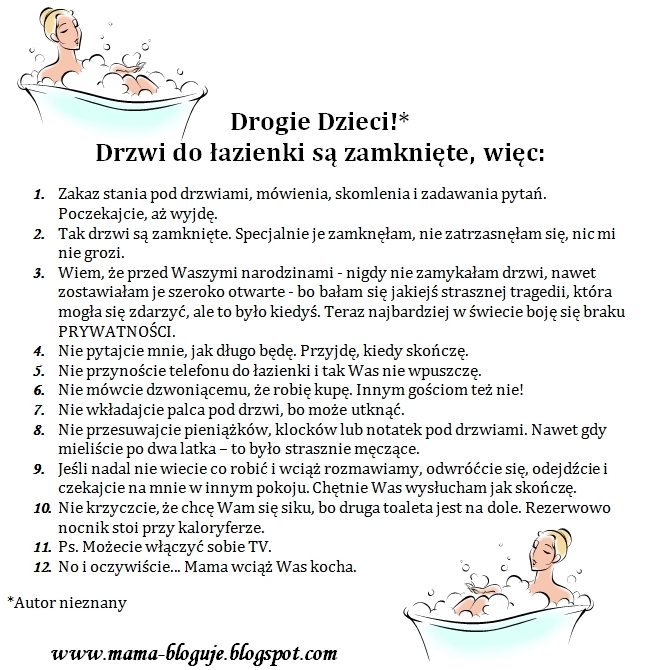 Drogie Dzieci!*
Drzwi do łazienki są zamknięte, więc:

1. Zakaz stania pod drzwiami, mówienia, skomlenia i zadawania pytań. Poczekajcie, aż wyjdę.
2. Tak drzwi są zamknięte. Specjalnie je zamknęłam, nie zatrzasnęłam się, nic mi nie grozi.
3. Wiem, że przed Waszymi narodzinami - nigdy nie zamykałam drzwi, nawet zostawiałam je szeroko otwarte - bo bałam się jakiejś strasznej tragedii, która mogła się zdarzyć, ale to było kiedyś. Teraz najbardziej w świecie boję się braku PRYWATNOŚCI.
4. Nie pytajcie mnie, jak długo będę. Przyjdę, kiedy skończę.
5. Nie przynoście telefonu do łazienki i tak Was nie wpuszczę.
6. Nie mówcie dzwoniącemu, że robię kupę. Innym gościom też nie!
7. Nie wkładajcie palca pod drzwi, bo może utknąć.
8. Nie przesuwajcie pieniążków, klocków lub notatek pod drzwiami. Nawet gdy mieliście po dwa latka – to było strasznie męczące.
9. Jeśli nadal nie wiecie co robić i wciąż rozmawiamy, odwróćcie się, odejdźcie i czekajcie na mnie w innym pokoju. Chętnie Was wysłucham jak skończę.
10. Nie krzyczcie, że chcę Wam się siku, bo druga toaleta jest na dole. Rezerwowo nocnik stoi przy kaloryferze.
11. Ps. Możecie włączyć sobie TV.
12. No i oczywiście... Mama wciąż Was kocha.

*Autor nieznany

www.mama-bloguje.blogspot.com