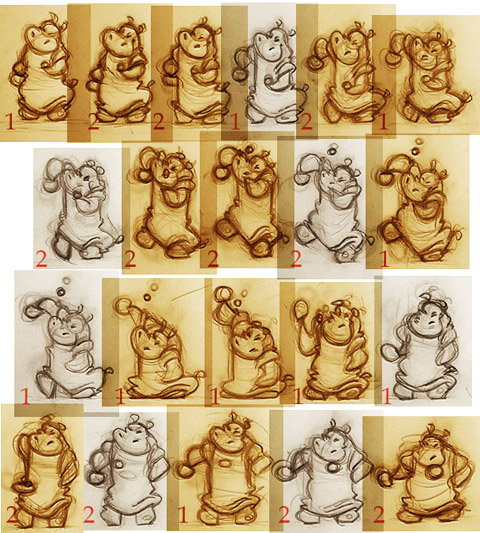 1 2 2 1 2 1

2 2 2 2 1

1 1 1 1 1

2 2 1 2 2