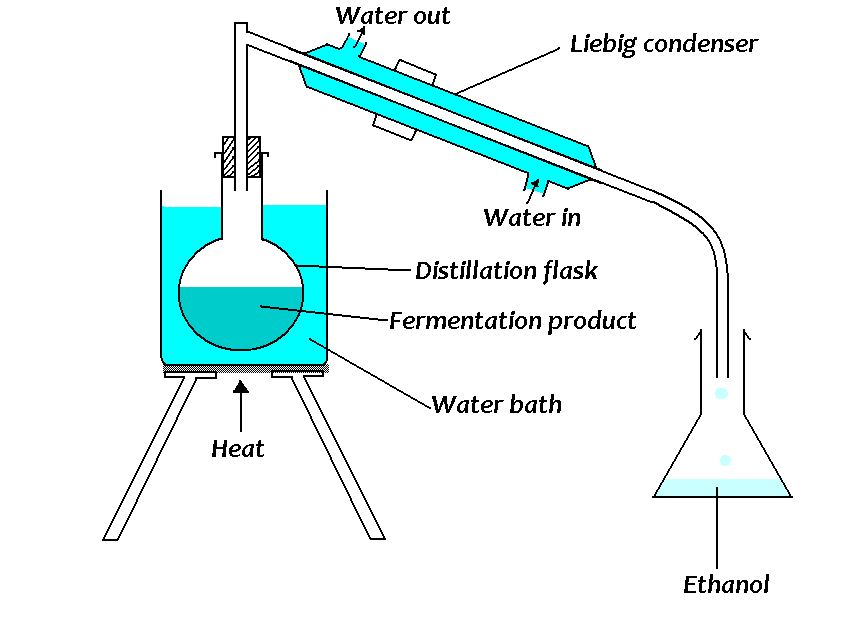 Water out
Liebig condenser
Water in
Distillation flask
Fermentation product
Water bath
Heat
Ethanol