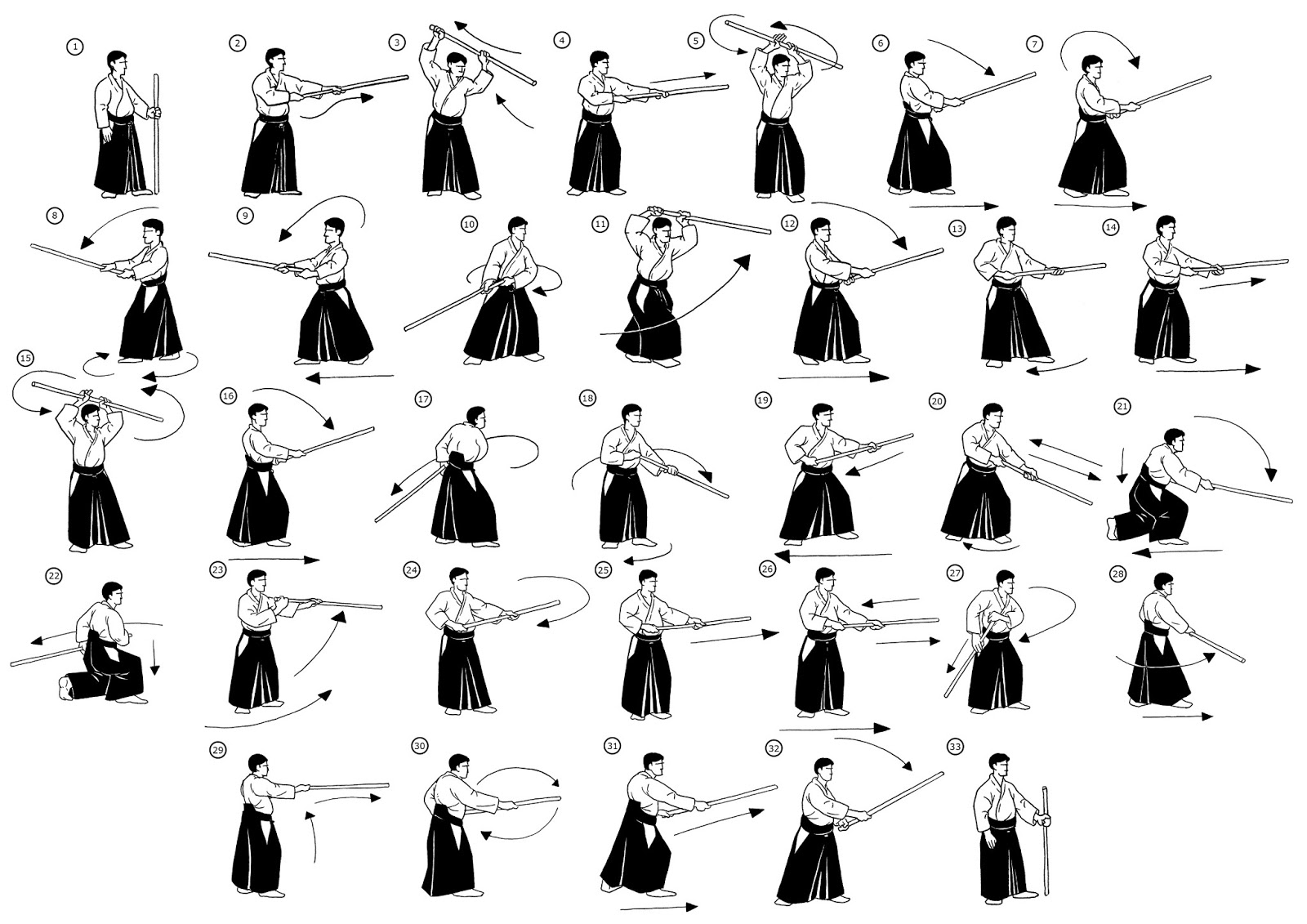 1
2
3
4
5
6
7
8
9
10
11
12
13
14
15
16
17
18
19
20
21
22
23
24
25
26
27
28
29
30
31
32
33