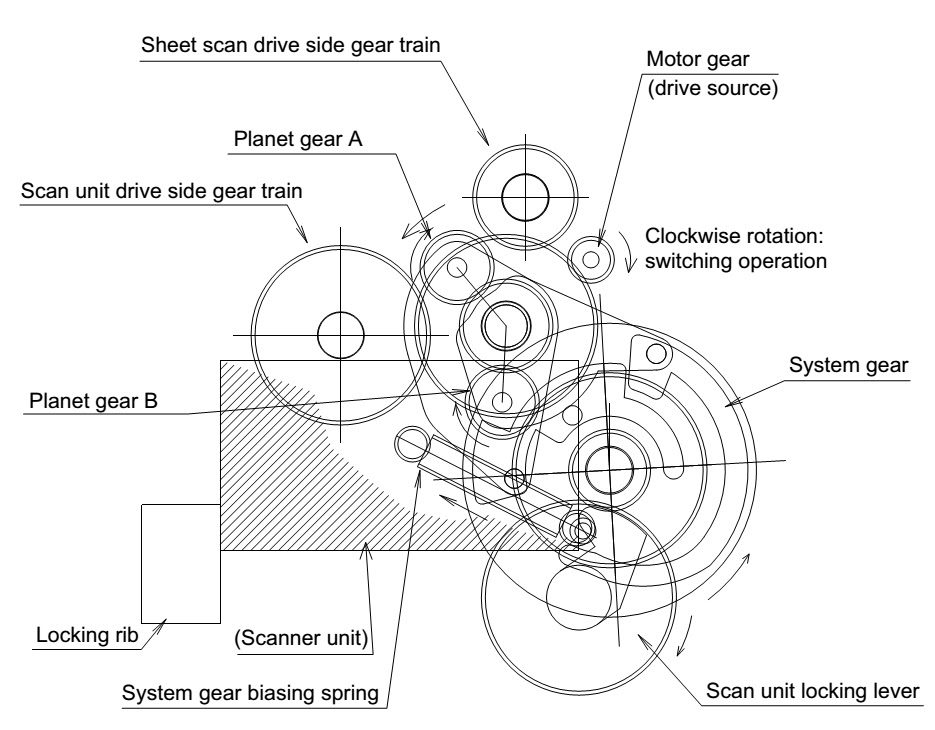 Sheet scan drive side gear train

Motor gear
(drive source)

Planet gear A

Scan unit drive side gear train

Clockwise rotation:
switching operation

System gear

Planet gear B

Locking rib

(Scanner unit)

System gear biasing spring

Scan unit locking lever