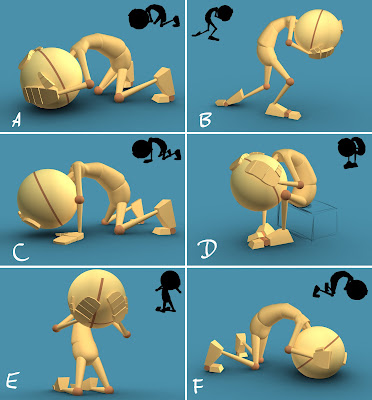 A

B

C

D

E

F