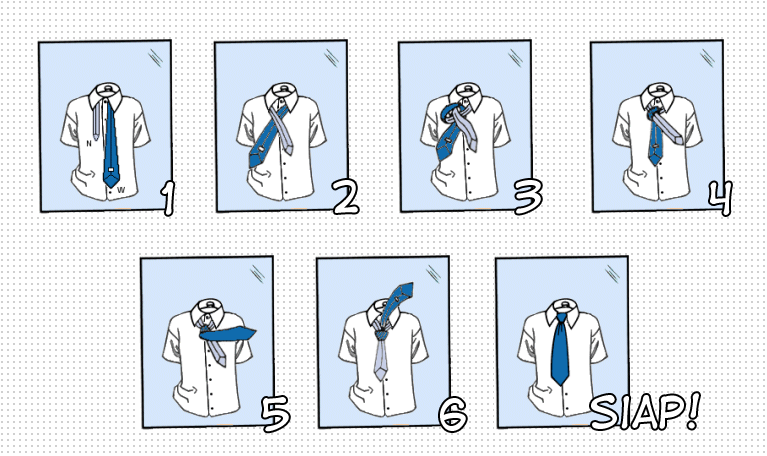 N
W
1
2
3
4
5
6
SIAP!