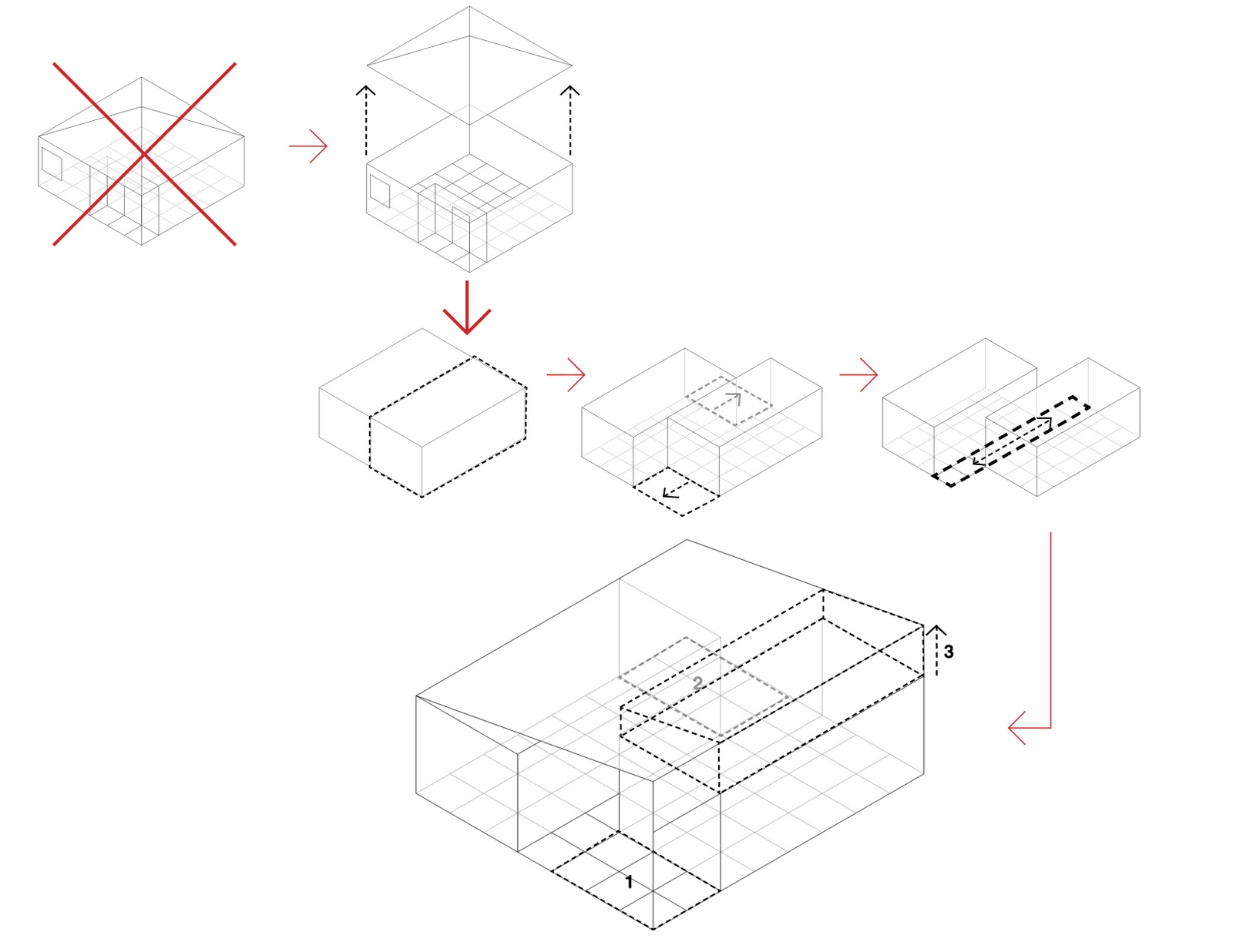 3
2
1