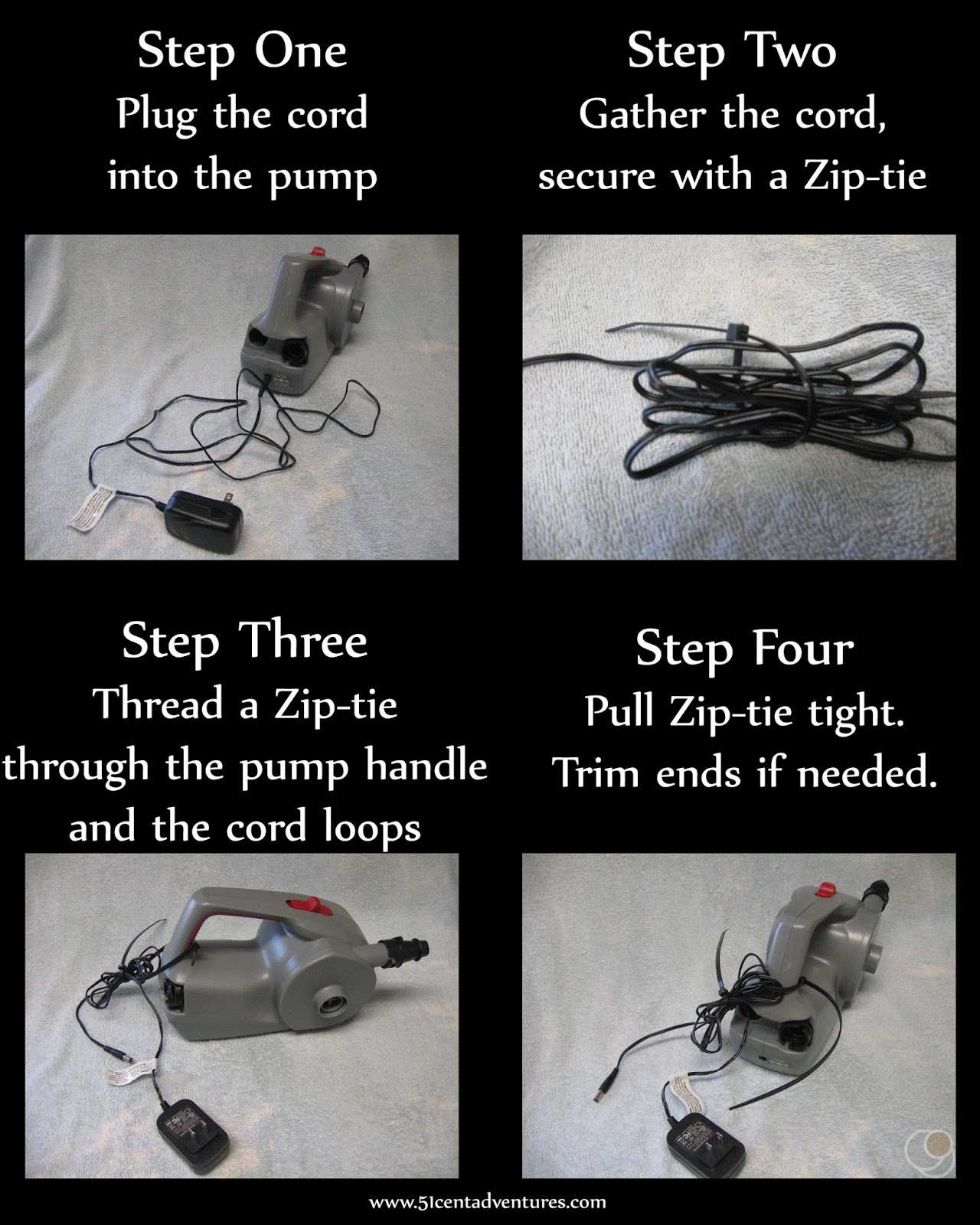 Step One
Plug the cord into the pump

Step Two
Gather the cord, secure with a Zip-tie

Step Three
Thread a Zip-tie through the pump handle and the cord loops

Step Four
Pull Zip-tie tight. Trim ends if needed.

www.51centadventures.com