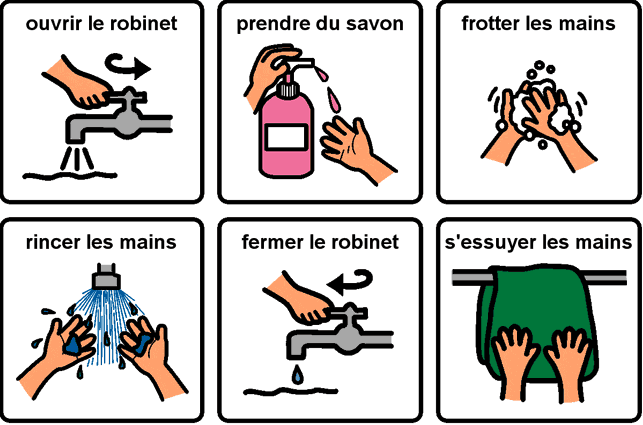 ouvrir le robinet

prendre du savon

frotter les mains

rincer les mains

fermer le robinet

s'essuyer les mains