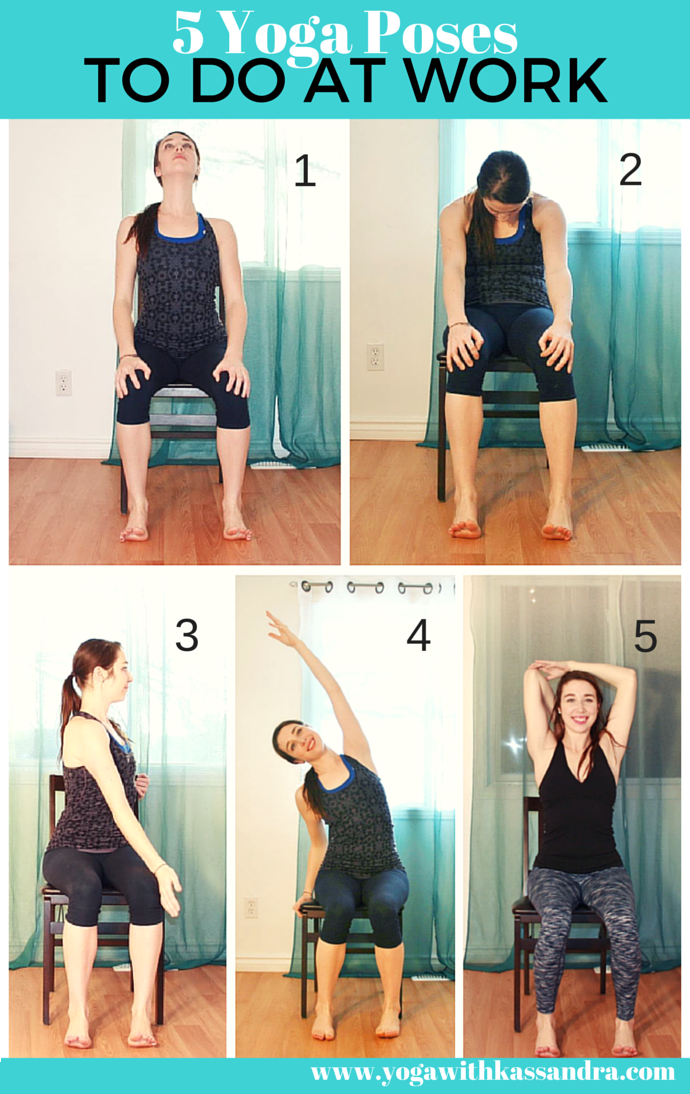 5 Yoga Poses
TO DO AT WORK

1

2

3

4

5

www.yogawithkassandra.com