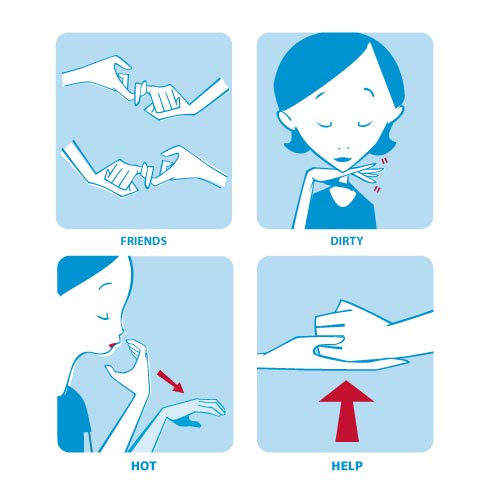 FRIENDS

DIRTY

HOT

HELP