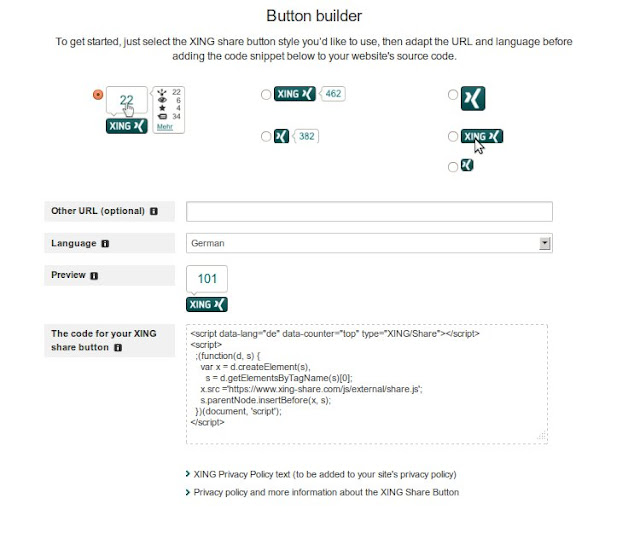 Button builder

To get started, just select the XING share button style you'd like to use, then adapt the URL and language before adding the code snippet below to your website's source code.

22
22
6
4
34
Mehr
XING

XING 462

382

XING

Other URL (optional)

Language
German

Preview
101
XING

The code for your XING share button

<script data-lang="de" data-counter="top" type="XING/Share"></script>
<script>
;(function(d, s) {
var x = d.createElement(s),
s = d.getElementsByTagName(s)[0];
x.src ='https://www.xing-share.com/js/external/share.js';
s.parentNode.insertBefore(x, s);
})(document, 'script');
</script>

XING Privacy Policy text (to be added to your site's privacy policy)

Privacy policy and more information about the XING Share Button