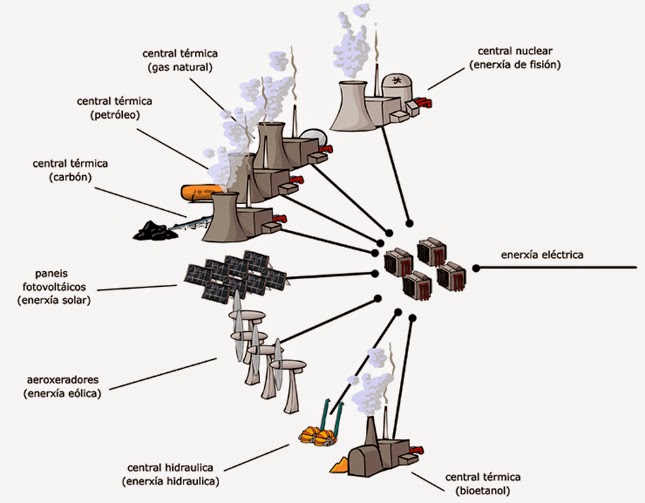 central térmica
(gas natural)

central nuclear
(enerxía de fisión)

central térmica
(petróleo)

central térmica
(carbón)

enerxía eléctrica

paneis
fotovoltáicos
(enerxía solar)

aeroxeradores
(enerxía eólica)

central hidraulica
(enerxía hidraulica)

central térmica
(bioetanol)