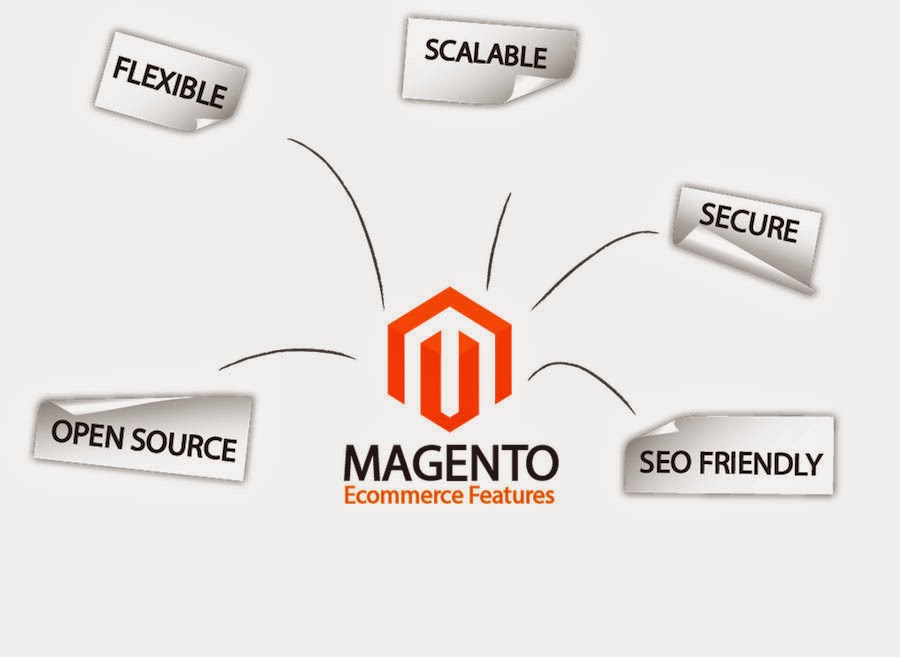 FLEXIBLE

SCALABLE

SECURE

OPEN SOURCE

MAGENTO
Ecommerce Features

SEO FRIENDLY