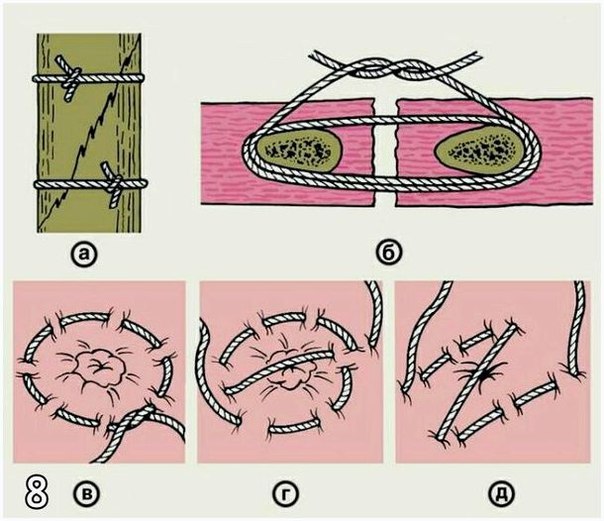 а

б

8

в

г

д