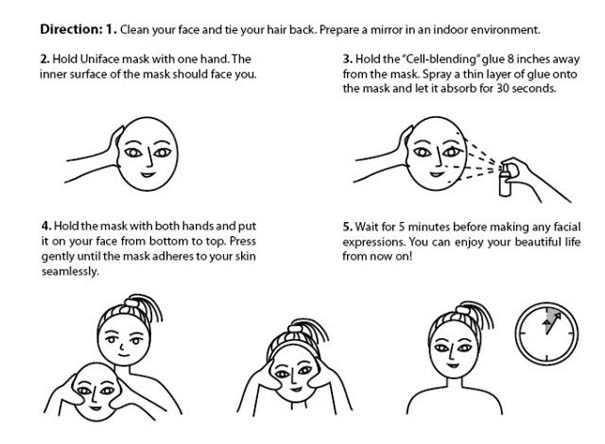 Direction: 1. Clean your face and tie your hair back. Prepare a mirror in an indoor environment.

2. Hold Uniface mask with one hand. The inner surface of the mask should face you.

3. Hold the "Cell-blending" glue 8 inches away from the mask. Spray a thin layer of glue onto the mask and let it absorb for 30 seconds.

4. Hold the mask with both hands and put it on your face from bottom to top. Press gently until the mask adheres to your skin seamlessly.

5. Wait for 5 minutes before making any facial expressions. You can enjoy your beautiful life from now on!