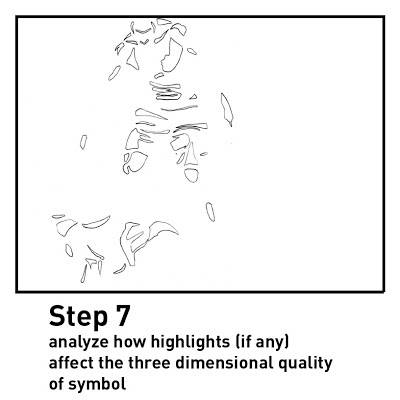 Step 7

analyze how highlights (if any) affect the three dimensional quality of symbol