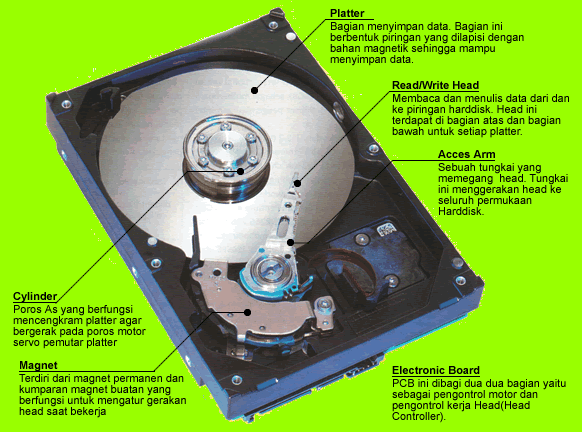 Platter
Bagian menyimpan data. Bagian ini berbentuk piringan yang dilapisi dengan bahan magnetik sehingga mampu menyimpan data.

Read/Write Head
Membaca dan menulis data dari dan ke piringan harddisk. Head ini terdapat di bagian atas dan bagian bawah untuk setiap platter.

Acces Arm
Sebuah tungkai yang memegang head. Tungkai ini menggerakan head ke seluruh permukaan Harddisk.

Cylinder
Poros As yang berfungsi mencengkram platter agar bergerak pada poros motor servo pemutar platter

Magnet
Terdiri dari magnet permanen dan kumparan magnet buatan yang berfungsi untuk mengatur gerakan head saat bekerja

Electronic Board
PCB ini dibagi dua dua bagian yaitu sebagai pengontrol motor dan pengontrol kerja Head(Head Controller).