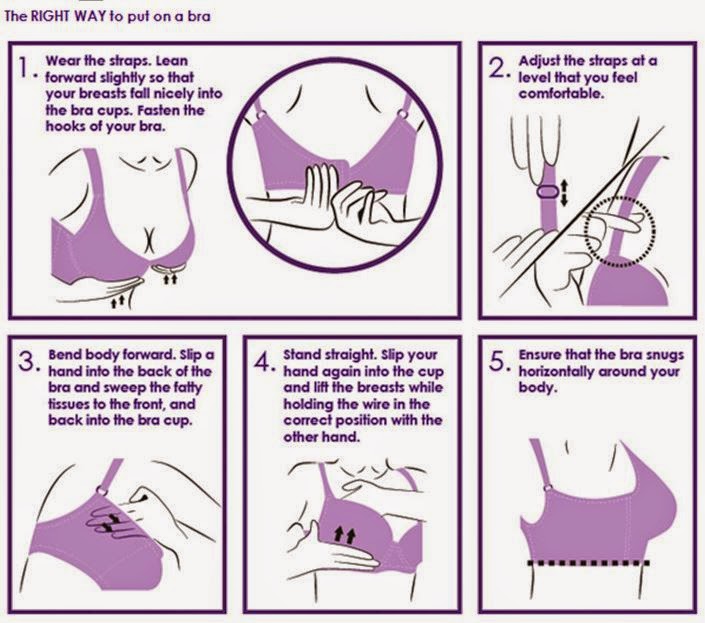 The RIGHT WAY to put on a bra

1. Wear the straps. Lean forward slightly so that your breasts fall nicely into the bra cups. Fasten the hooks of your bra.

2. Adjust the straps at a level that you feel comfortable.

3. Bend body forward. Slip a hand into the back of the bra and sweep the fatty tissues to the front, and back into the bra cup.

4. Stand straight. Slip your hand again into the cup and lift the breasts while holding the wire in the correct position with the other hand.

5. Ensure that the bra snugs horizontally around your body.