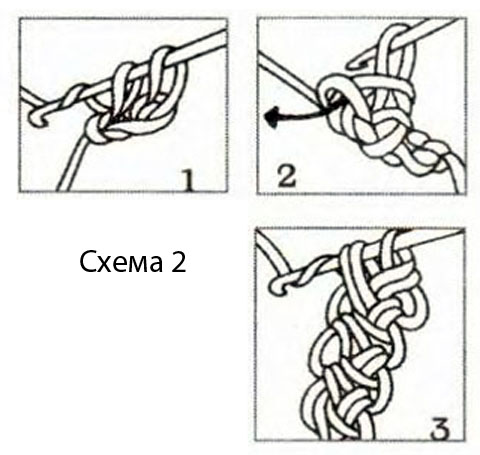 1

2

Схема 2

3