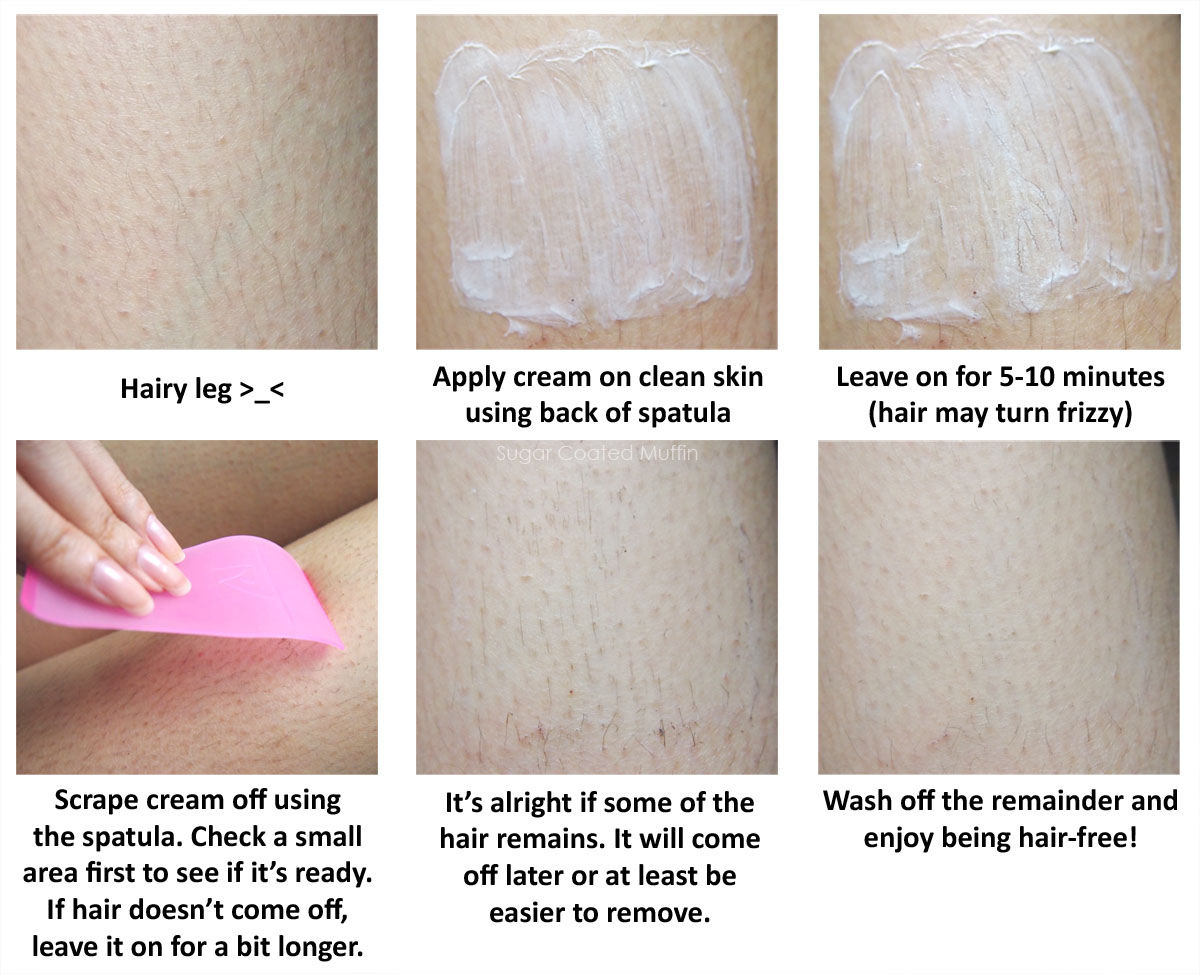 Hairy leg >_<

Apply cream on clean skin using back of spatula

Leave on for 5-10 minutes (hair may turn frizzy)

Sugar Coated Muffin

Scrape cream off using the spatula. Check a small area first to see if it's ready. If hair doesn't come off, leave it on for a bit longer.

It's alright if some of the hair remains. It will come off later or at least be easier to remove.

Wash off the remainder and enjoy being hair-free!