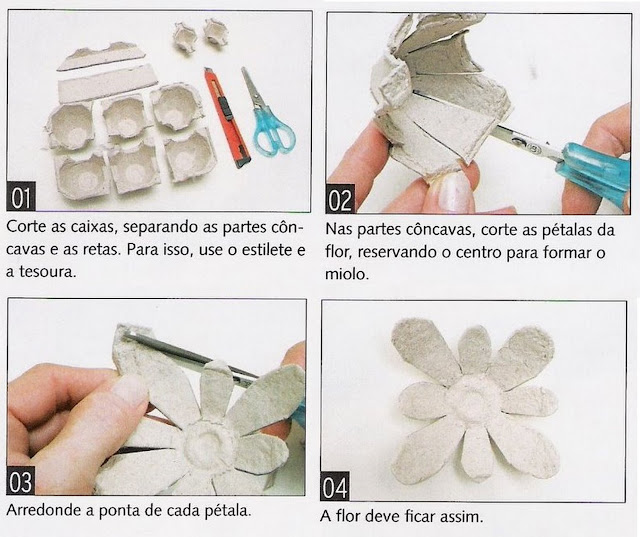 01

Corte as caixas, separando as partes côncavas e as retas. Para isso, use o estilete e a tesoura.

02

Nas partes côncavas, corte as pétalas da flor, reservando o centro para formar o miolo.

03

Arredonde a ponta de cada pétala.

04

A flor deve ficar assim.