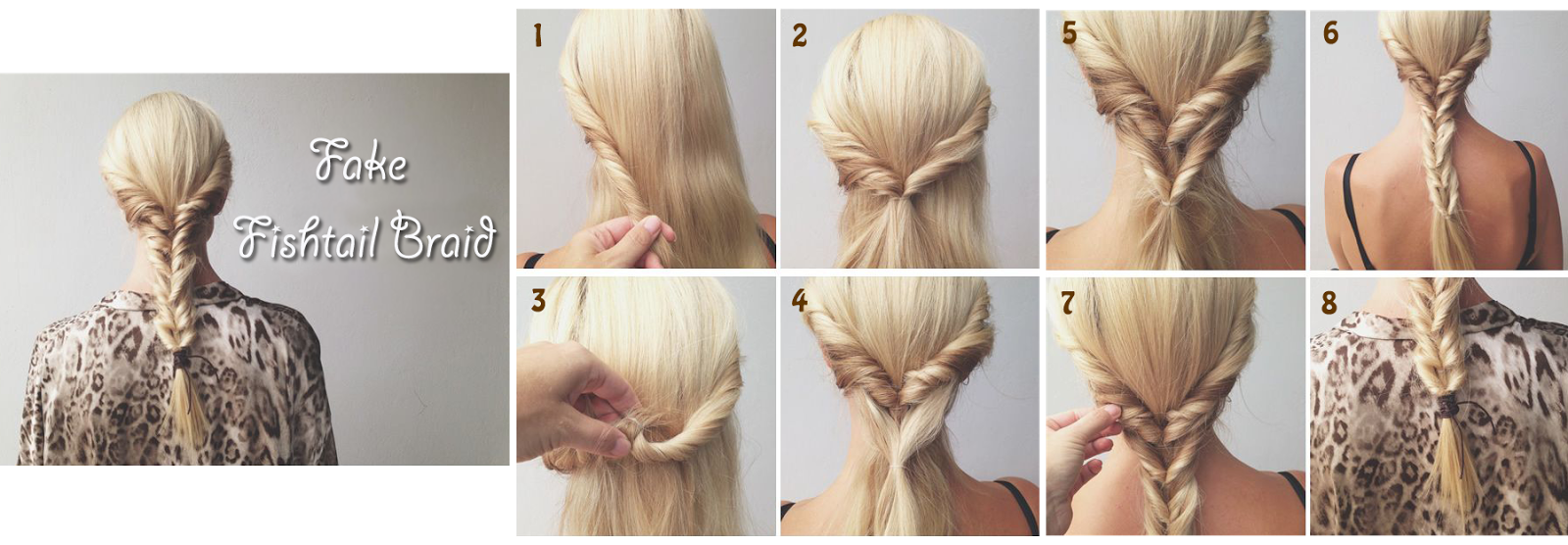 Fake Fishtail Braid

1

2

5

6

3

4

7

8