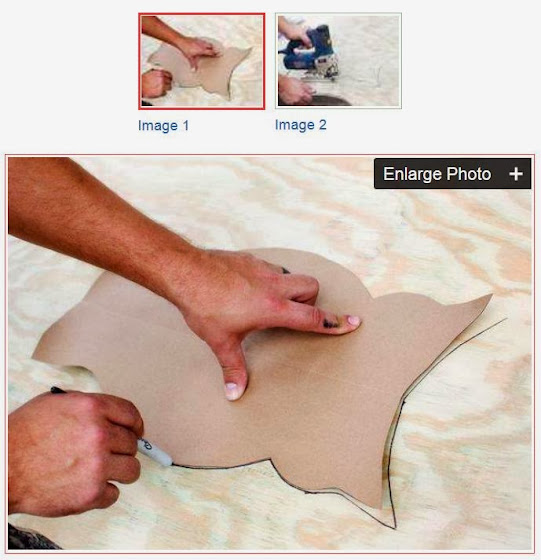 Image 1

Image 2

Enlarge Photo +