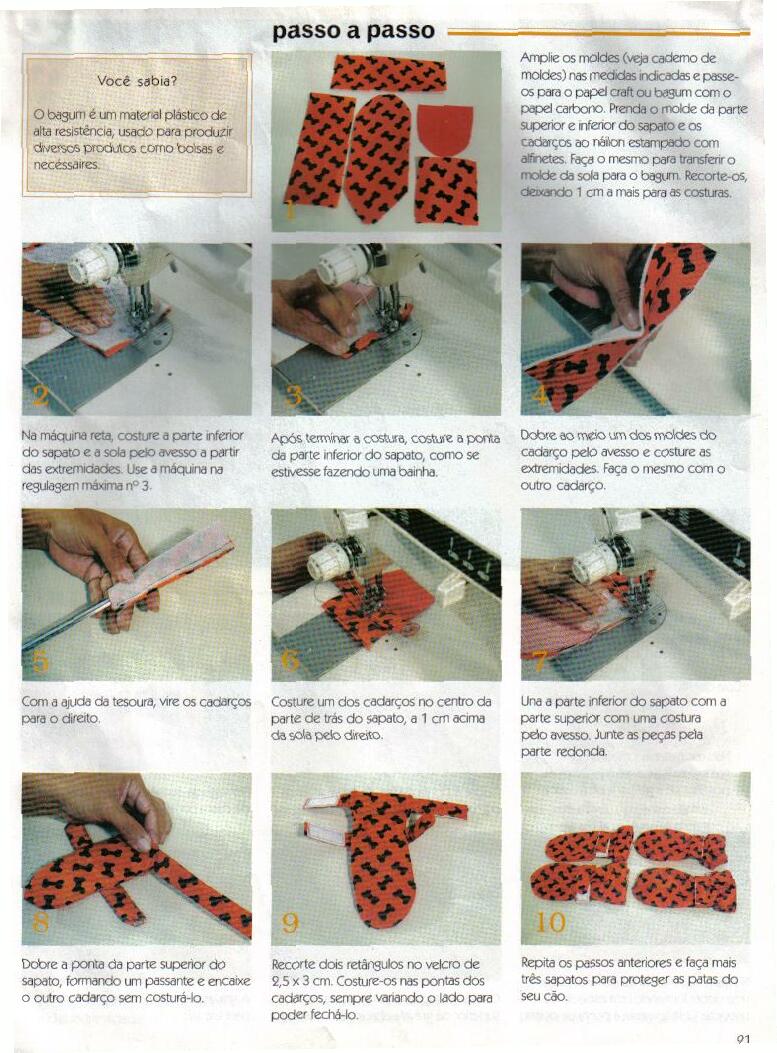 passo a passo

Você sabia?

O bagum é um material plástico de alta resistência, usado para produzir diversos produtos como bolsas e necessaires.

1

Amplie os moldes (veja caderno de moldes) nas medidas indicadas e passe-os para o papel craft ou bagum com o papel carbono. Prenda o molde da parte superior e inferior do sapato e os cadarços ao náilon estampado com alfinetes. Faça o mesmo para transferir o molde da sola para o bagum. Recorte-os, deixando 1 cm a mais para as costuras.

2

Na máquina reta, costure a parte inferior do sapato e a sola pelo avesso a partir das extremidades. Use a máquina na regulagem máxima nº 3.

3

Após terminar a costura, costure a ponta da parte inferior do sapato, como se estivesse fazendo uma bainha.

4

Dobre ao meio um dos moldes do cadarço pelo avesso e costure as extremidades. Faça o mesmo com o outro cadarço.

5

Com a ajuda da tesoura, vire os cadarços para o direito.

6

Costure um dos cadarços no centro da parte de trás do sapato, a 1 cm acima da sola pelo direito.

7

Una a parte inferior do sapato com a parte superior com uma costura pelo avesso. Junte as peças pela parte redonda.

8

Dobre a ponta da parte superior do sapato, formando um passante e encaixe o outro cadarço sem costurá-lo.

9

Recorte dois retângulos no velcro de 2,5 x 3 cm. Costure-os nas pontas dos cadarços, sempre variando o lado para poder fechá-lo.

10

Repita os passos anteriores e faça mais três sapatos para proteger as patas do seu cão.

91