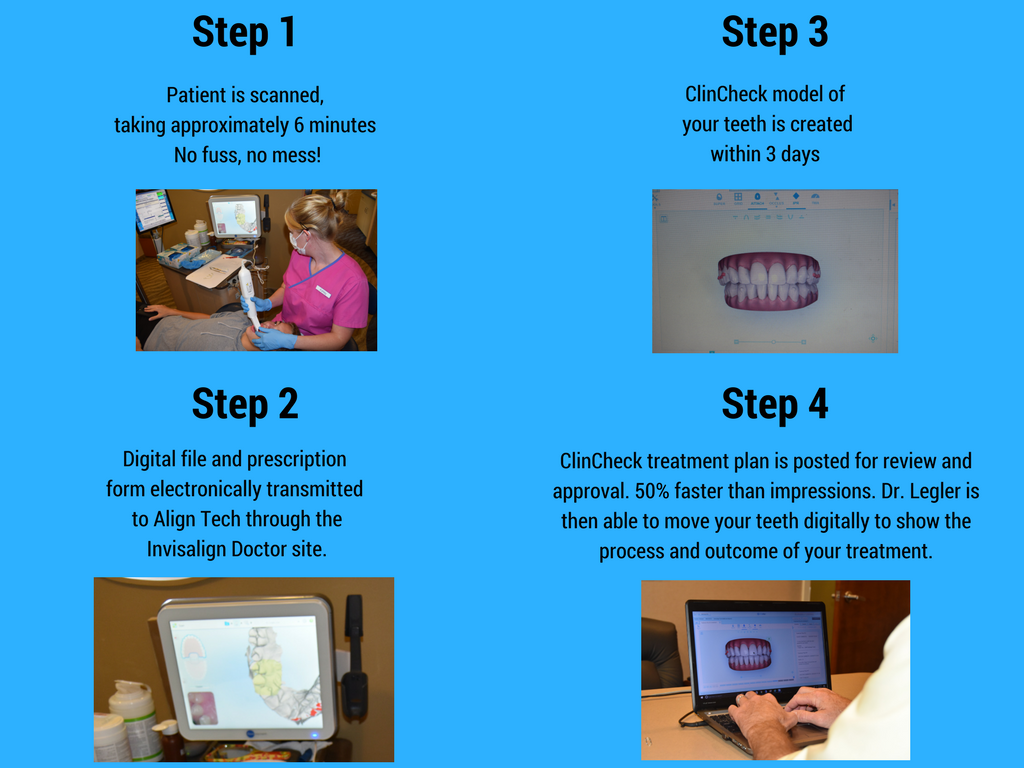 Step 1

Patient is scanned, taking approximately 6 minutes No fuss, no mess!

Step 2

Digital file and prescription form electronically transmitted to Align Tech through the Invisalign Doctor site.

Step 3

ClinCheck model of your teeth is created within 3 days

Step 4

ClinCheck treatment plan is posted for review and approval. 50% faster than impressions. Dr. Legler is then able to move your teeth digitally to show the process and outcome of your treatment.