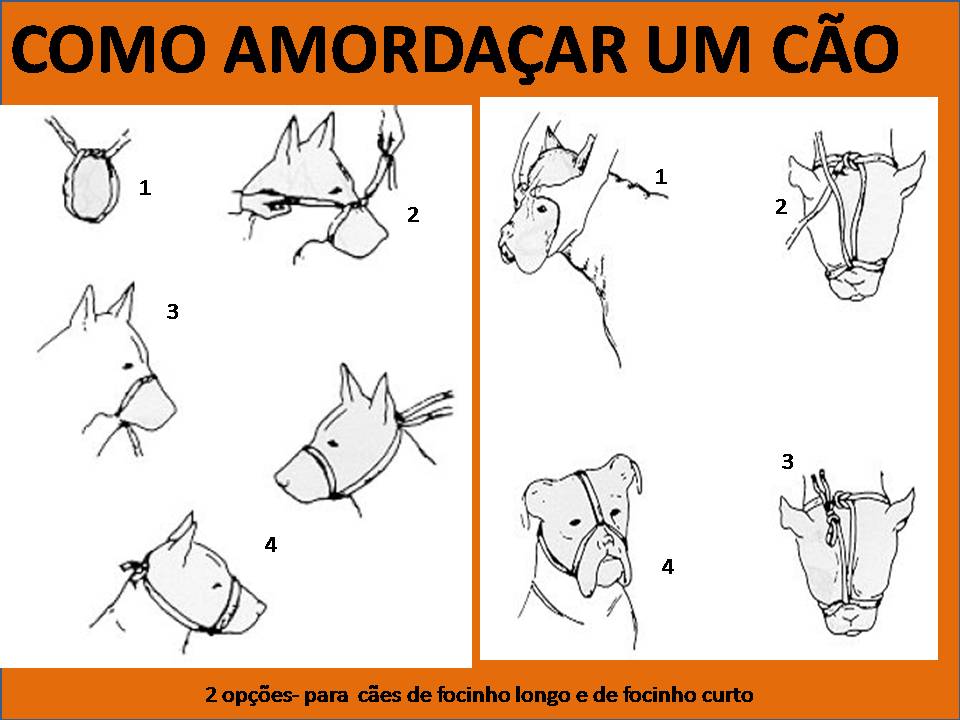 COMO AMORDAÇAR UM CÃO

1

2

3

4

1

2

3

4

2 opções- para cães de focinho longo e de focinho curto