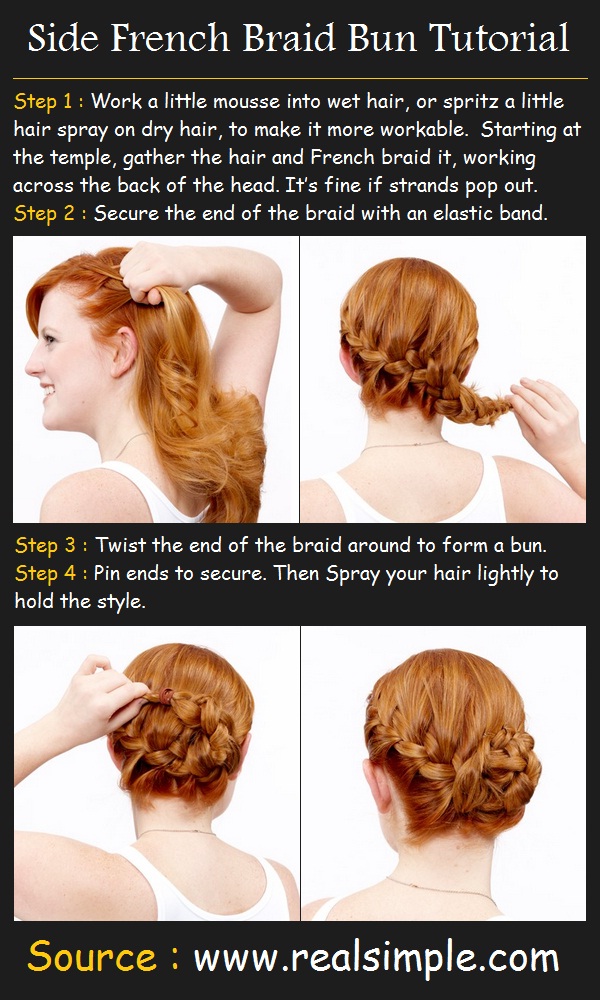 Side French Braid Bun Tutorial

Step 1 : Work a little mousse into wet hair, or spritz a little hair spray on dry hair, to make it more workable. Starting at the temple, gather the hair and French braid it, working across the back of the head. It's fine if strands pop out.
Step 2 : Secure the end of the braid with an elastic band.

Step 3 : Twist the end of the braid around to form a bun.
Step 4 : Pin ends to secure. Then Spray your hair lightly to hold the style.

Source : www.realsimple.com