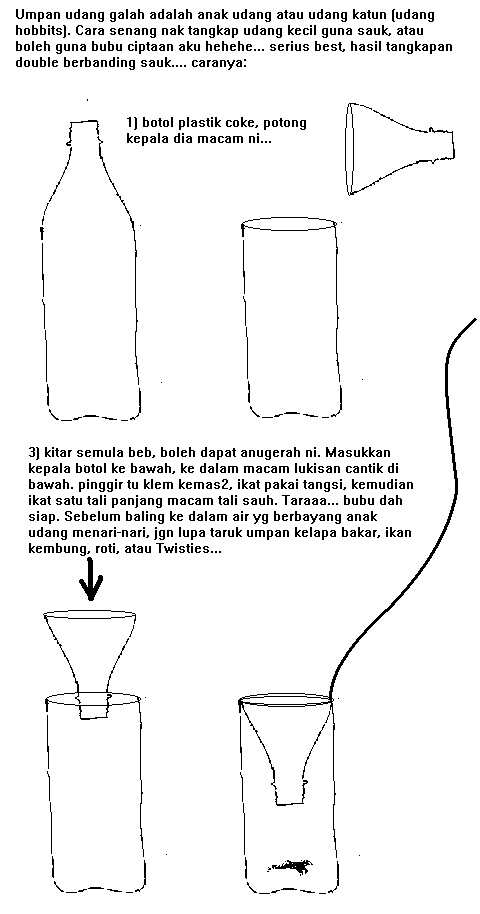 Umpan udang galah adalah anak udang atau udang katun (udang hobbits). Cara senang nak tangkap udang kecil guna sauk, atau boleh guna bubu ciptaan aku hehehe... serius best, hasil tangkapan double berbanding sauk.... caranya:

1) botol plastik coke, potong kepala dia macam ni...

3) kitar semula beb, boleh dapat anugerah ni. Masukkan kepala botol ke bawah, ke dalam macam lukisan cantik di bawah. pinggir tu klem kemas2, ikat pakai tangsi, kemudian ikat satu tali panjang macam tali sauh. Taraaa... bubu dah siap. Sebelum baling ke dalam air yg berbayang anak udang menari-nari, jgn lupa taruk umpan kelapa bakar, ikan kembung, roti, atau Twisties...