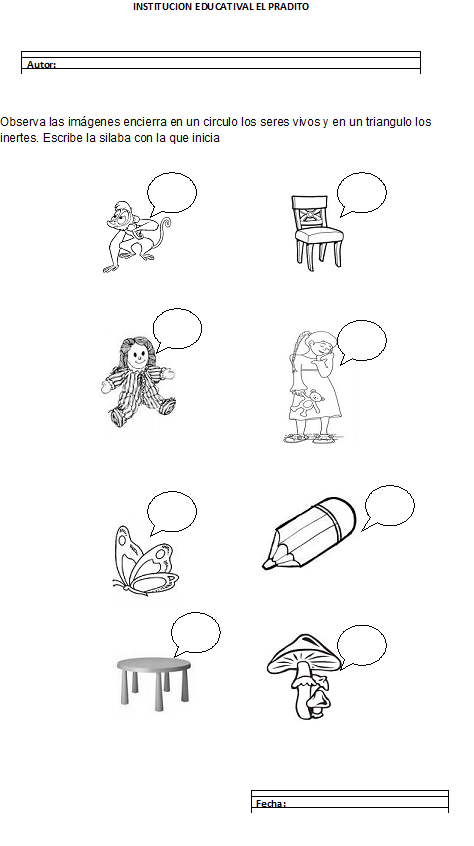 INSTITUCION EDUCATIVAL EL PRADITO

Autor:

Observa las imágenes encierra en un circulo los seres vivos y en un triangulo los inertes. Escribe la silaba con la que inicia

Fecha: