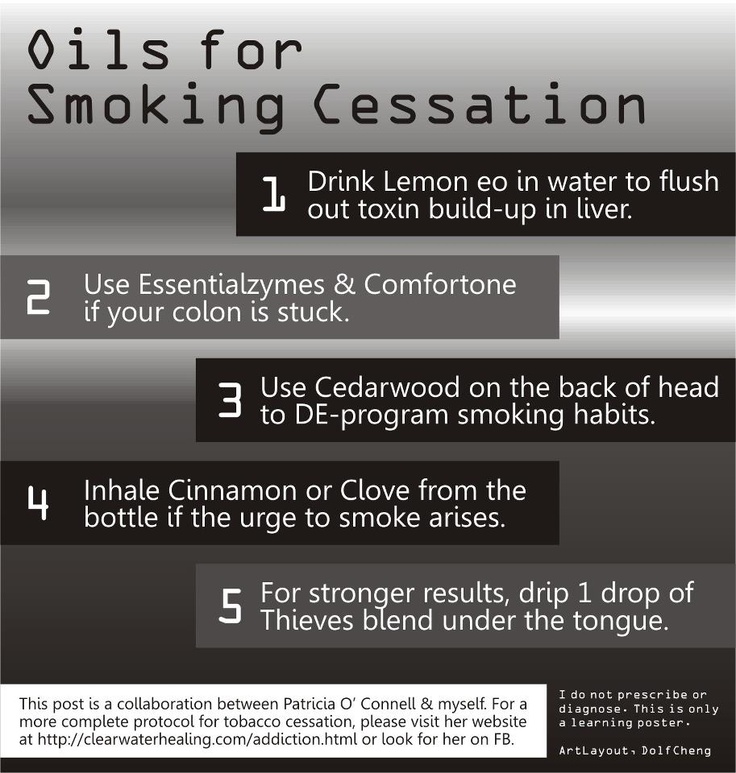 Oils for Smoking Cessation

1 Drink Lemon eo in water to flush out toxin build-up in liver.

2 Use Essentialzymes & Comfortone if your colon is stuck.

3 Use Cedarwood on the back of head to DE-program smoking habits.

4 Inhale Cinnamon or Clove from the bottle if the urge to smoke arises.

5 For stronger results, drip 1 drop of Thieves blend under the tongue.

This post is a collaboration between Patricia O' Connell & myself. For a more complete protocol for tobacco cessation, please visit her website at http://clearwaterhealing.com/addiction.html or look for her on FB.

I do not prescribe or diagnose. This is only a learning poster.

ArtLayout, DolfCheng