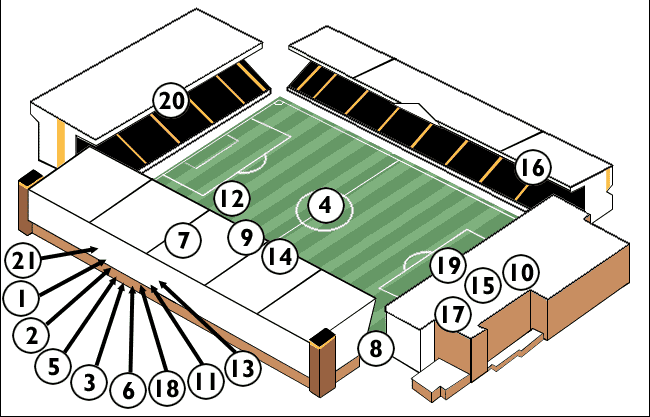 20
16
12
4
7
9
14
19
15
10
17
8
21
1
2
5
3
6
18
11
13