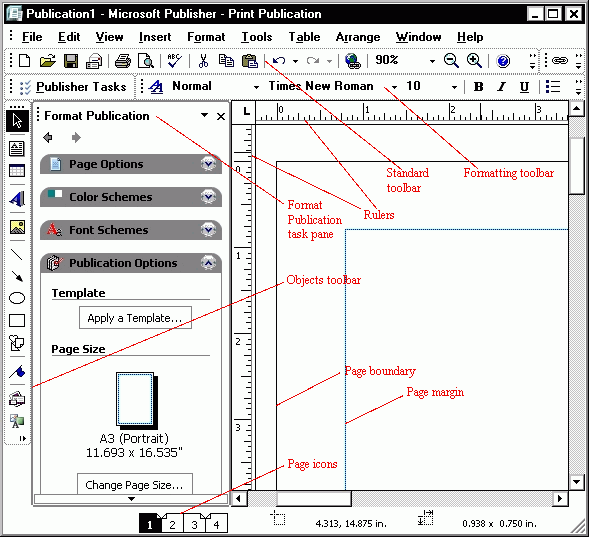 Publication1 - Microsoft Publisher - Print Publication

File Edit View Insert Format Tools Table Arrange Window Help

90%

Publisher Tasks Normal Times New Roman 10 B I U

Format Publication

Page Options

Color Schemes

Font Schemes

Publication Options

Template

Apply a Template...

Page Size

A3 (Portrait)
11.693 x 16.535"

Change Page Size...

L 0 1 2 3

0 1 2 3

Standard toolbar

Formatting toolbar

Format Publication task pane

Rulers

Objects toolbar

Page boundary

Page margin

Page icons

1 2 3 4

4.313, 14.875 in.

0.938 x 0.750 in.