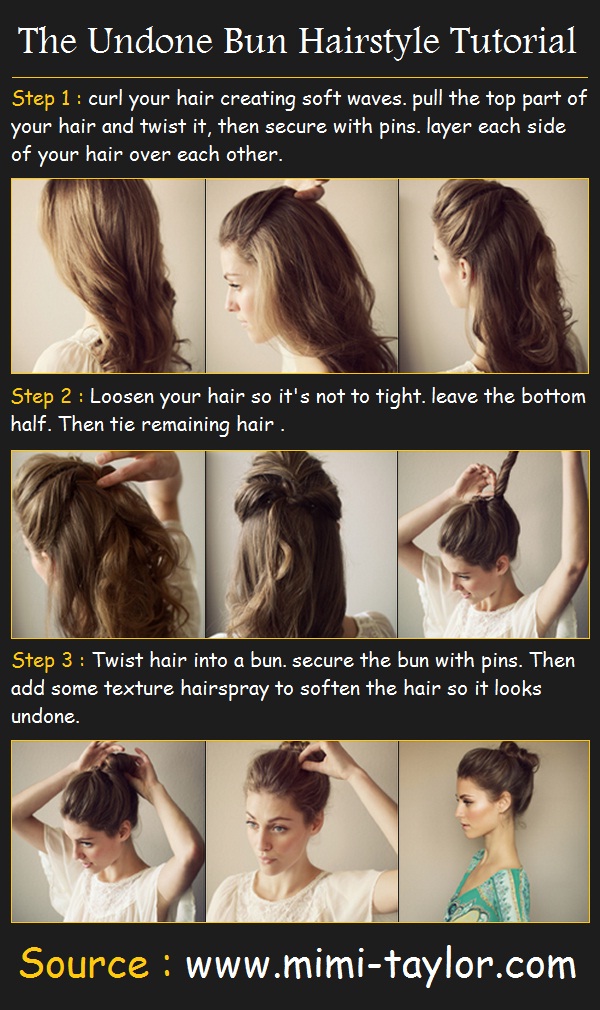 The Undone Bun Hairstyle Tutorial

Step 1 : curl your hair creating soft waves. pull the top part of your hair and twist it, then secure with pins. layer each side of your hair over each other.

Step 2 : Loosen your hair so it's not to tight. leave the bottom half. Then tie remaining hair .

Step 3 : Twist hair into a bun. secure the bun with pins. Then add some texture hairspray to soften the hair so it looks undone.

Source : www.mimi-taylor.com