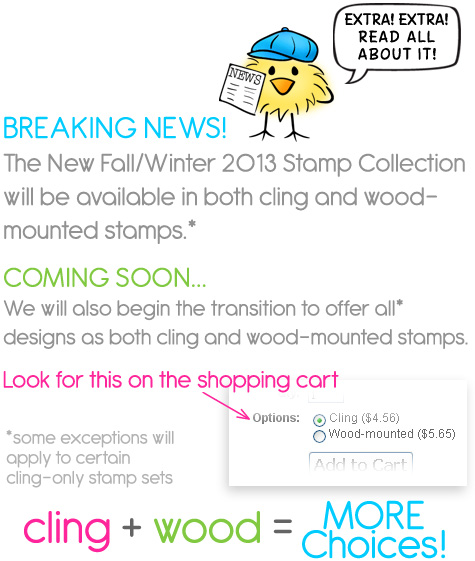 EXTRA! EXTRA! READ ALL ABOUT IT!

NEWS

BREAKING NEWS!
The New Fall/Winter 2013 Stamp Collection will be available in both cling and wood-mounted stamps.*

COMING SOON...
We will also begin the transition to offer all* designs as both cling and wood-mounted stamps.

Look for this on the shopping cart

Options: Cling ($4.56)
Wood-mounted ($5.65)
Add to Cart

*some exceptions will apply to certain cling-only stamp sets

cling + wood = MORE Choices!