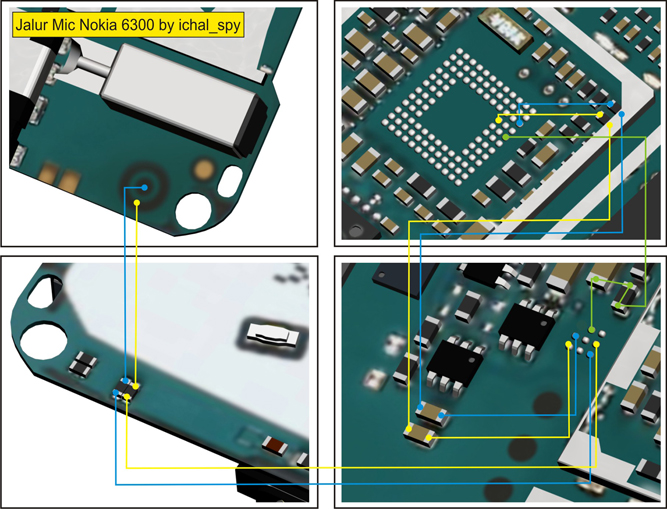 Jalur Mic Nokia 6300 by ichal_spy