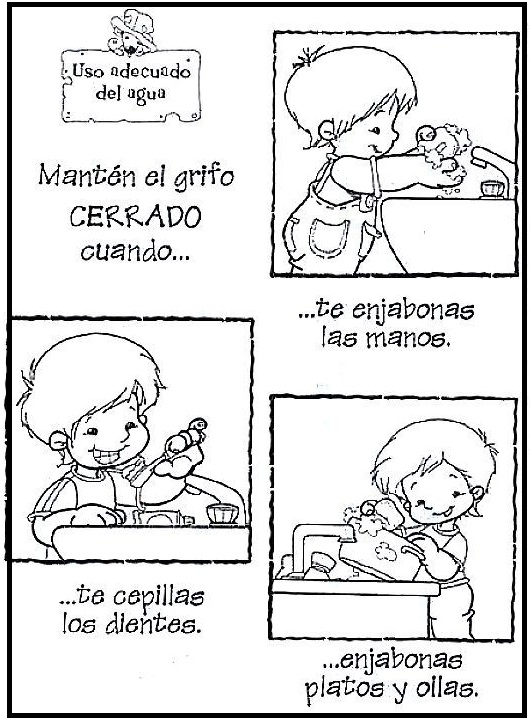 Uso adecuado del agua

Mantén el grifo CERRADO cuando...

...te enjabonas las manos.

...te cepillas los dientes.

...enjabonas platos y ollas.